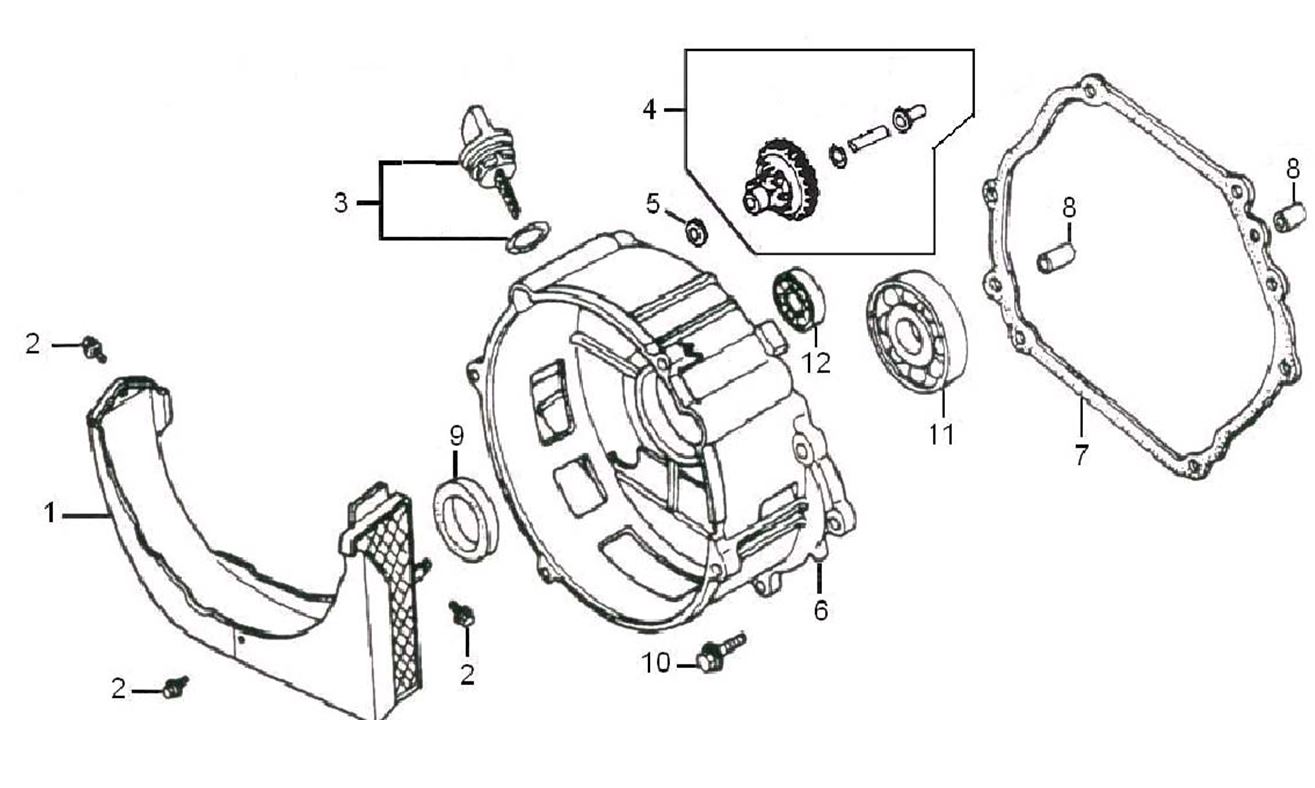 4
3
5
8
8
2
12
11
9
7
1
6
2
10
2