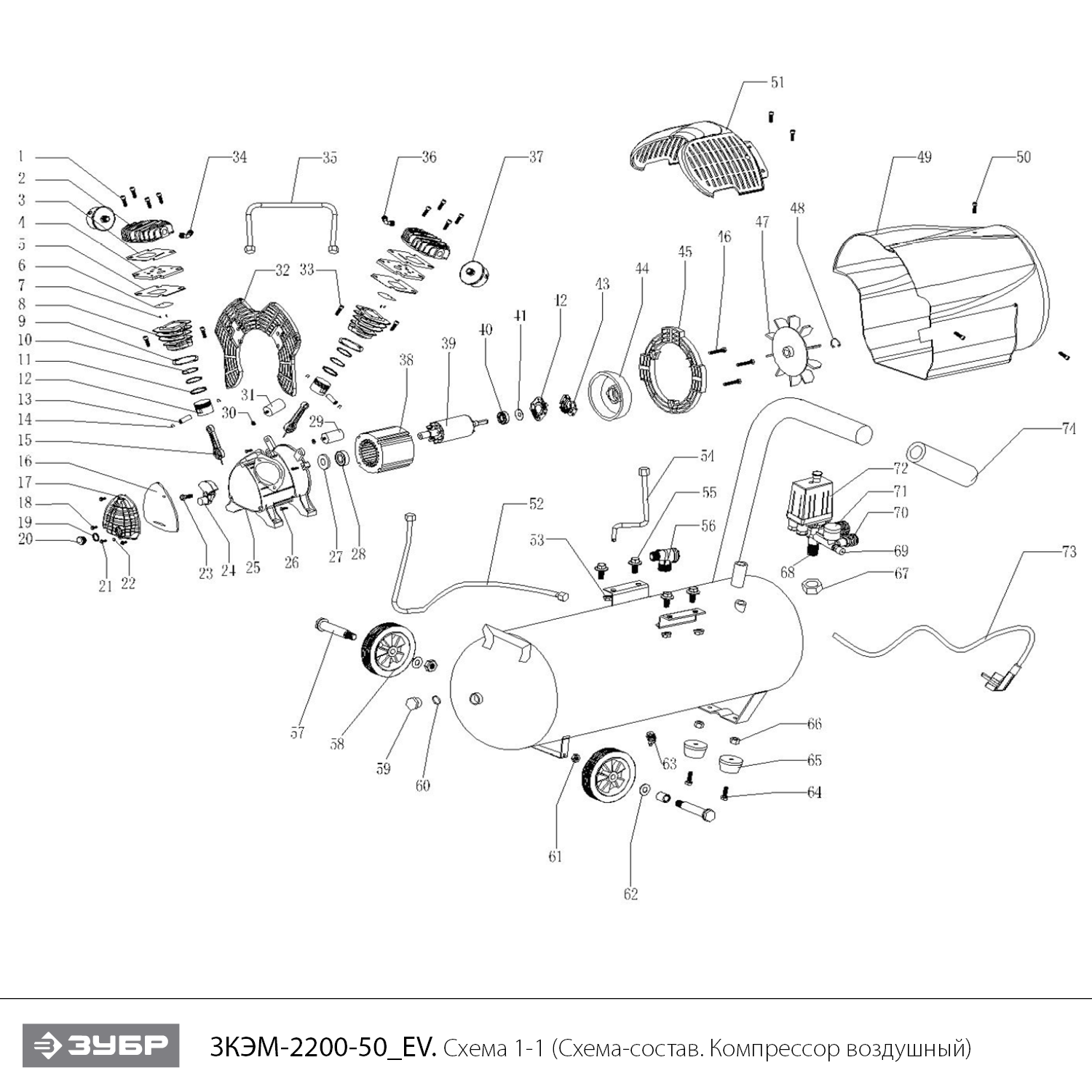 1
2
3
4
5
6
7
8
9
10
11
12
13
14
15
16
17
18
19
20
21
22
23
24
25
26
27
28
29
30
31
32
33
34
35
36
37
38
39
40
41
42
43
44
45
46
47
48
49
50
51
52
53
54
55
56
57
58
59
60
61
62
63
64
65
66
67
68
69
70
71
72
73
74

ЗУБР

ЗКЭМ-2200-50_EV. Схема 1-1 (Схема-состав. Компрессор воздушный)